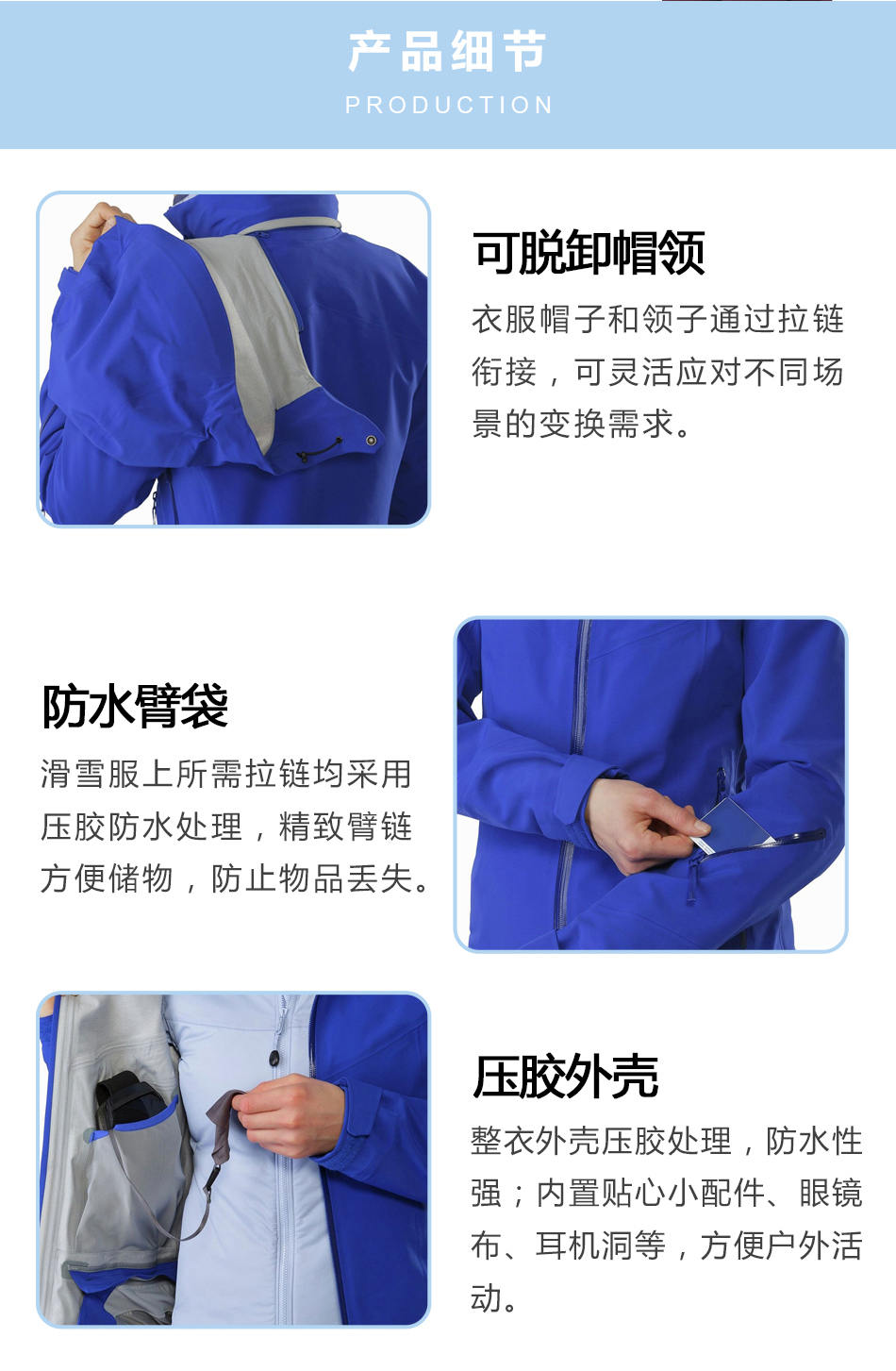 产品细节
PRODUCTION

可脱卸帽领

衣服帽子和领子通过拉链衔接，可灵活应对不同场景的变换需求。

防水臂袋

滑雪服上所需拉链均采用压胶防水处理，精致臂链方便储物，防止物品丢失。

压胶外壳

整衣外壳压胶处理，防水性强；内置贴心小配件、眼镜布、耳机洞等，方便户外活动。